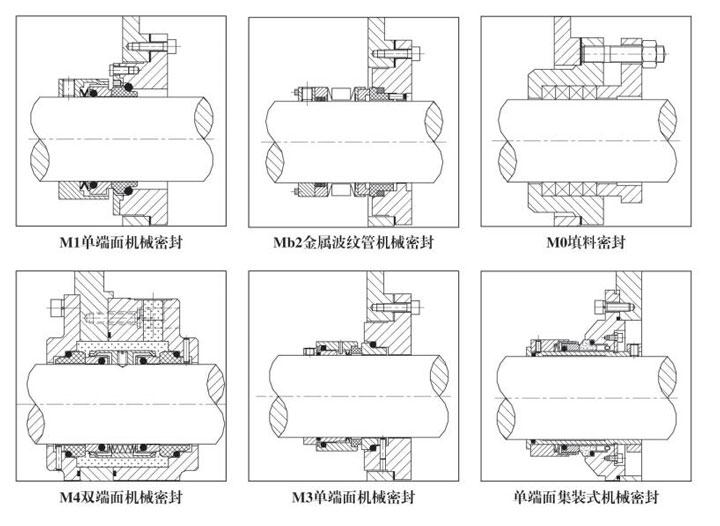 M1单端面机械密封

Mb2金属波纹管机械密封

M0填料密封

M4双端面机械密封

M3单端面机械密封

单端面集装式机械密封